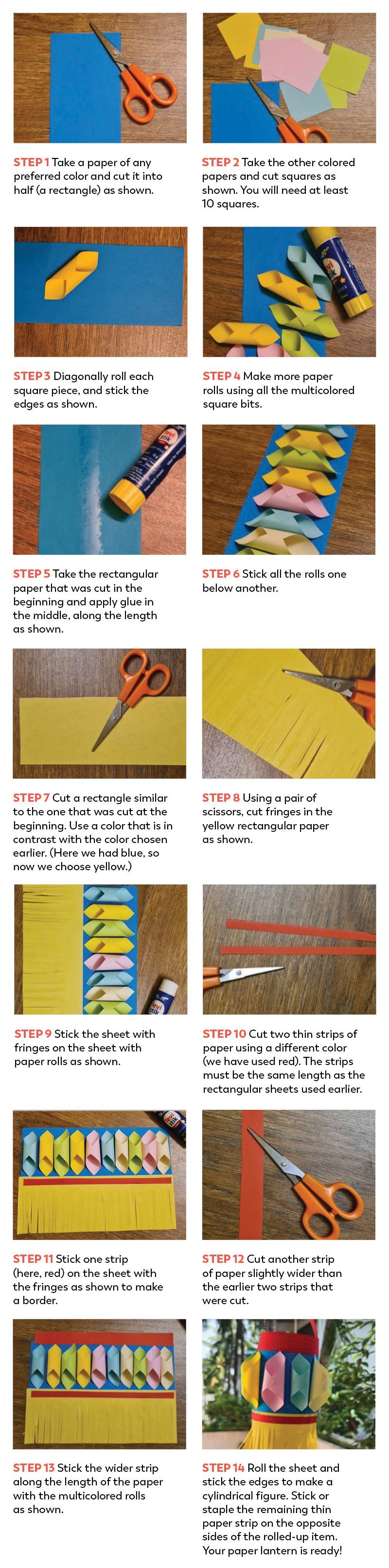 STEP 1 Take a paper of any preferred color and cut it into half (a rectangle) as shown.

STEP 2 Take the other colored papers and cut squares as shown. You will need at least 10 squares.

STEP 3 Diagonally roll each square piece, and stick the edges as shown.

STEP 4 Make more paper rolls using all the multicolored square bits.

STEP 5 Take the rectangular paper that was cut in the beginning and apply glue in the middle, along the length as shown.

STEP 6 Stick all the rolls one below another.

STEP 7 Cut a rectangle similar to the one that was cut at the beginning. Use a color that is in contrast with the color chosen earlier. (Here we had blue, so now we choose yellow.)

STEP 8 Using a pair of scissors, cut fringes in the yellow rectangular paper as shown.

STEP 9 Stick the sheet with fringes on the sheet with paper rolls as shown.

STEP 10 Cut two thin strips of paper using a different color (we have used red). The strips must be the same length as the rectangular sheets used earlier.

STEP 11 Stick one strip (here, red) on the sheet with the fringes as shown to make a border.

STEP 12 Cut another strip of paper slightly wider than the earlier two strips that were cut.

STEP 13 Stick the wider strip along the length of the paper with the multicolored rolls as shown.

STEP 14 Roll the sheet and stick the edges to make a cylindrical figure. Stick or staple the remaining thin paper strip on the opposite sides of the rolled-up item. Your paper lantern is ready!