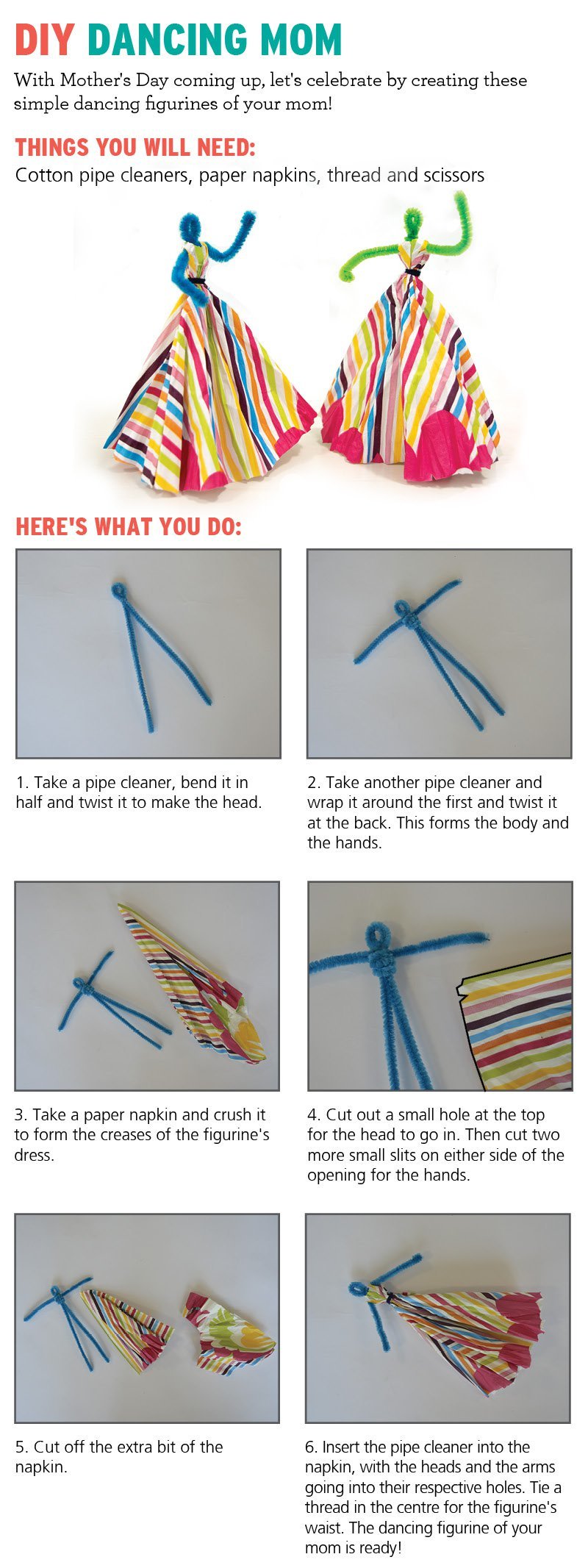 DIY DANCING MOM

With Mother's Day coming up, let's celebrate by creating these simple dancing figurines of your mom!

THINGS YOU WILL NEED:

Cotton pipe cleaners, paper napkins, thread and scissors

HERE'S WHAT YOU DO:

1. Take a pipe cleaner, bend it in half and twist it to make the head.

2. Take another pipe cleaner and wrap it around the first and twist it at the back. This forms the body and the hands.

3. Take a paper napkin and crush it to form the creases of the figurine's dress.

4. Cut out a small hole at the top for the head to go in. Then cut two more small slits on either side of the opening for the hands.

5. Cut off the extra bit of the napkin.

6. Insert the pipe cleaner into the napkin, with the heads and the arms going into their respective holes. Tie a thread in the centre for the figurine's waist. The dancing figurine of your mom is ready!