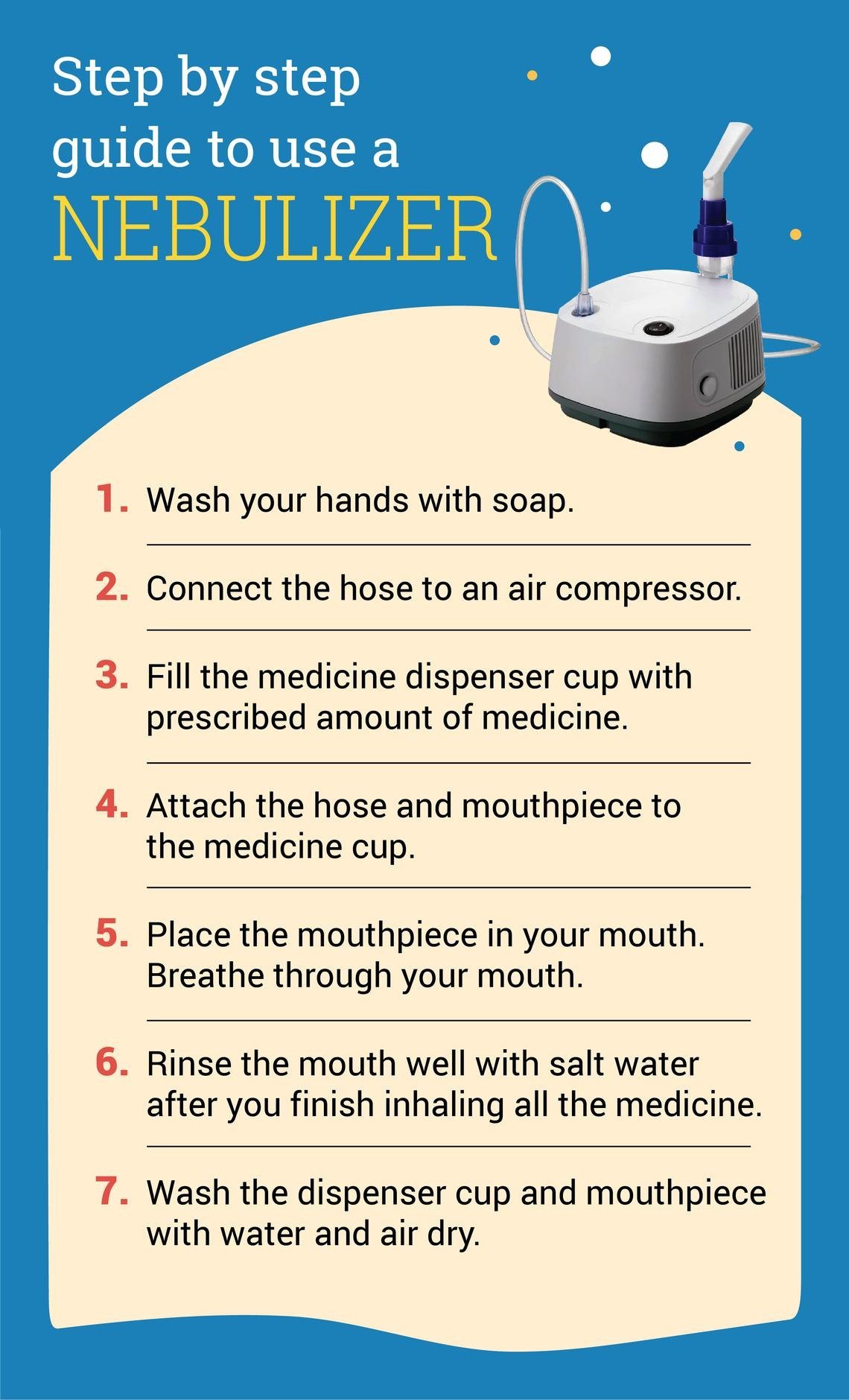 Step by step guide to use a NEBULIZER

1. Wash your hands with soap.

2. Connect the hose to an air compressor.

3. Fill the medicine dispenser cup with prescribed amount of medicine.

4. Attach the hose and mouthpiece to the medicine cup.

5. Place the mouthpiece in your mouth. Breathe through your mouth.

6. Rinse the mouth well with salt water after you finish inhaling all the medicine.

7. Wash the dispenser cup and mouthpiece with water and air dry.